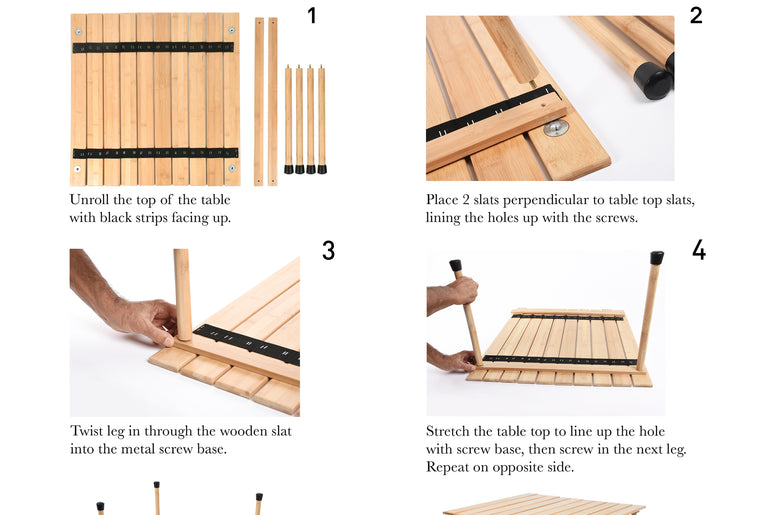 1

Unroll the top of the table with black strips facing up.

2

Place 2 slats perpendicular to table top slats, lining the holes up with the screws.

3

Twist leg in through the wooden slat into the metal screw base.

4

Stretch the table top to line up the hole with screw base, then screw in the next leg. Repeat on opposite side.